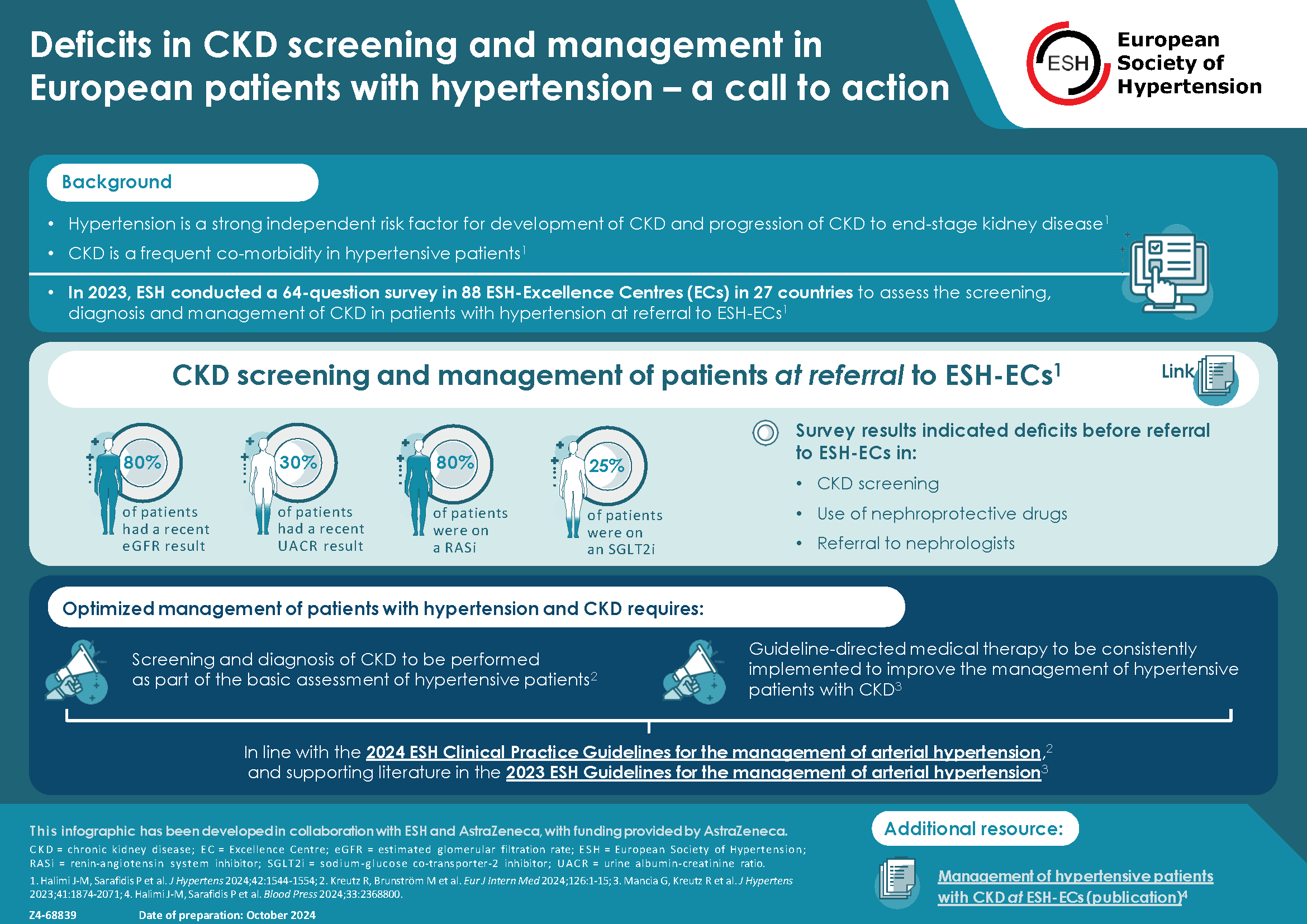 Deficits in CKD screening and management in European patients with hypertension – a call to action

ESH European Society of Hypertension

Background

• Hypertension is a strong independent risk factor for development of CKD and progression of CKD to end-stage kidney disease$^1$
• CKD is a frequent co-morbidity in hypertensive patients$^1$

• In 2023, ESH conducted a 64-question survey in 88 ESH-Excellence Centres (ECs) in 27 countries to assess the screening, diagnosis and management of CKD in patients with hypertension at referral to ESH-ECs$^1$

CKD screening and management of patients at referral to ESH-ECs$^1$

Link

80% of patients had a recent eGFR result

30% of patients had a recent UACR result

80% of patients were on a RASi

25% of patients were on an SGLT2i

Survey results indicated deficits before referral to ESH-ECs in:
• CKD screening
• Use of nephroprotective drugs
• Referral to nephrologists

Optimized management of patients with hypertension and CKD requires:

Screening and diagnosis of CKD to be performed as part of the basic assessment of hypertensive patients$^2$

Guideline-directed medical therapy to be consistently implemented to improve the management of hypertensive patients with CKD$^3$

In line with the 2024 ESH Clinical Practice Guidelines for the management of arterial hypertension,$^2$ and supporting literature in the 2023 ESH Guidelines for the management of arterial hypertension$^3$

This infographic has been developed in collaboration with ESH and AstraZeneca, with funding provided by AstraZeneca.
CKD = chronic kidney disease; EC = Excellence Centre; eGFR = estimated glomerular filtration rate; ESH = European Society of Hypertension; RASi = renin-angiotensin system inhibitor; SGLT2i = sodium-glucose co-transporter-2 inhibitor; UACR = urine albumin-creatinine ratio.
1. Halimi J-M, Sarafidis P et al. J Hypertens 2024;42:1544-1554; 2. Kreutz R, Brunström M et al. Eur J Intern Med 2024;126:1-15; 3. Mancia G, Kreutz R et al. J Hypertens 2023;41:1874-2071; 4. Halimi J-M, Sarafidis P et al. Blood Press 2024;33:2368800.
Z4-68839 Date of preparation: October 2024

Additional resource:
Management of hypertensive patients with CKD at ESH-ECs (publication)$^4$